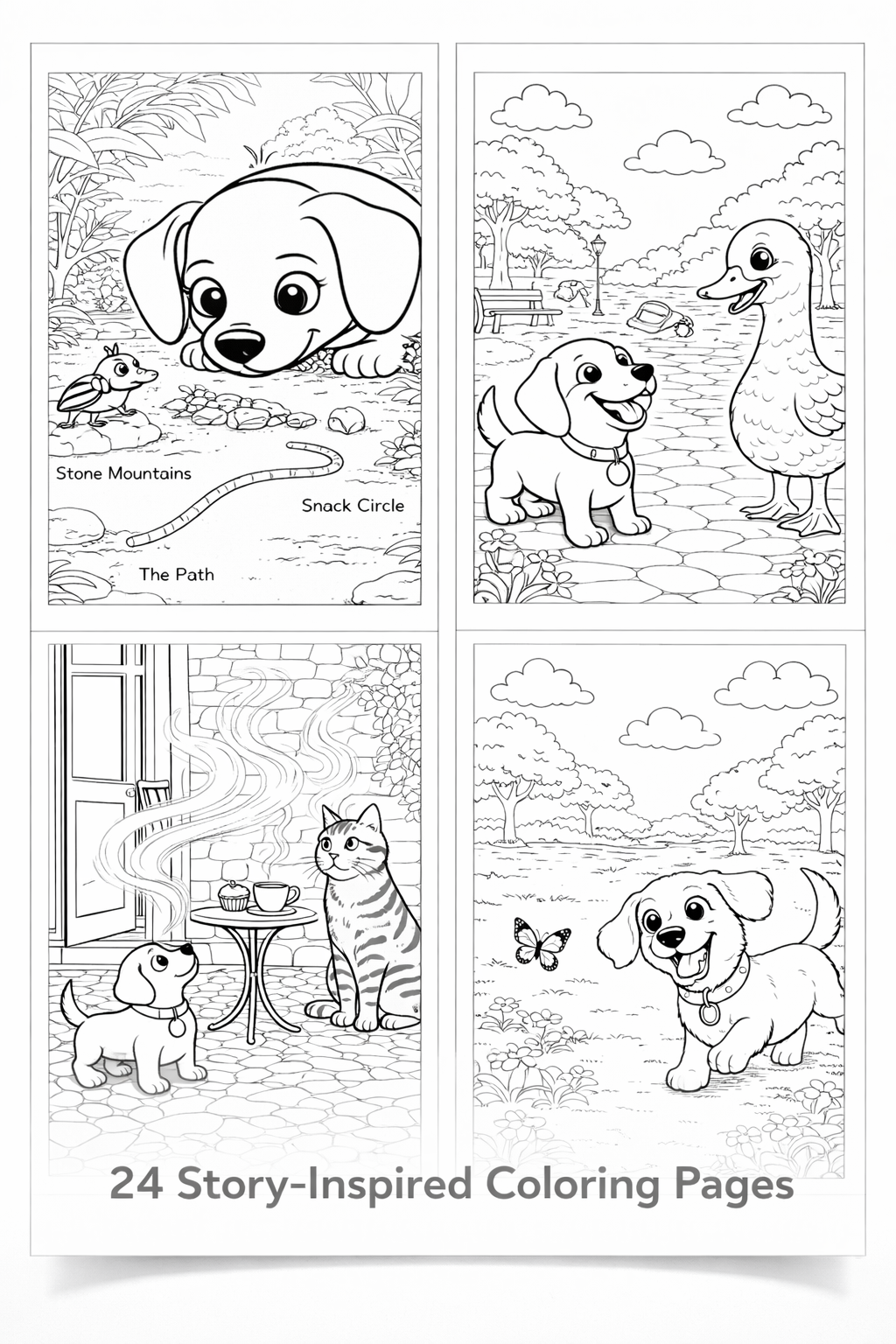 Stone Mountains

Snack Circle

The Path

24 Story-Inspired Coloring Pages